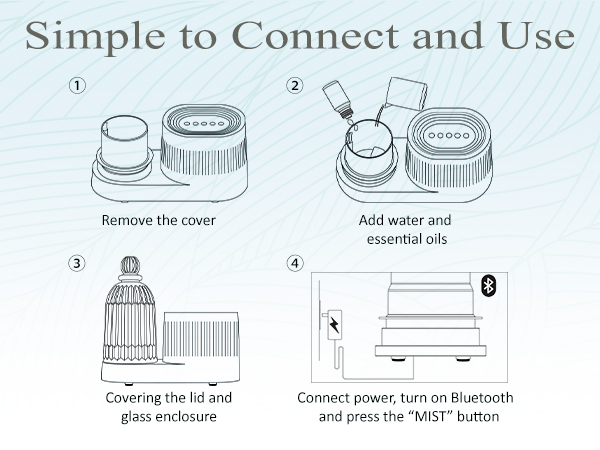 Simple to Connect and Use

①

Remove the cover

②

Add water and essential oils

③

Covering the lid and glass enclosure

④

Connect power, turn on Bluetooth and press the “MIST” button